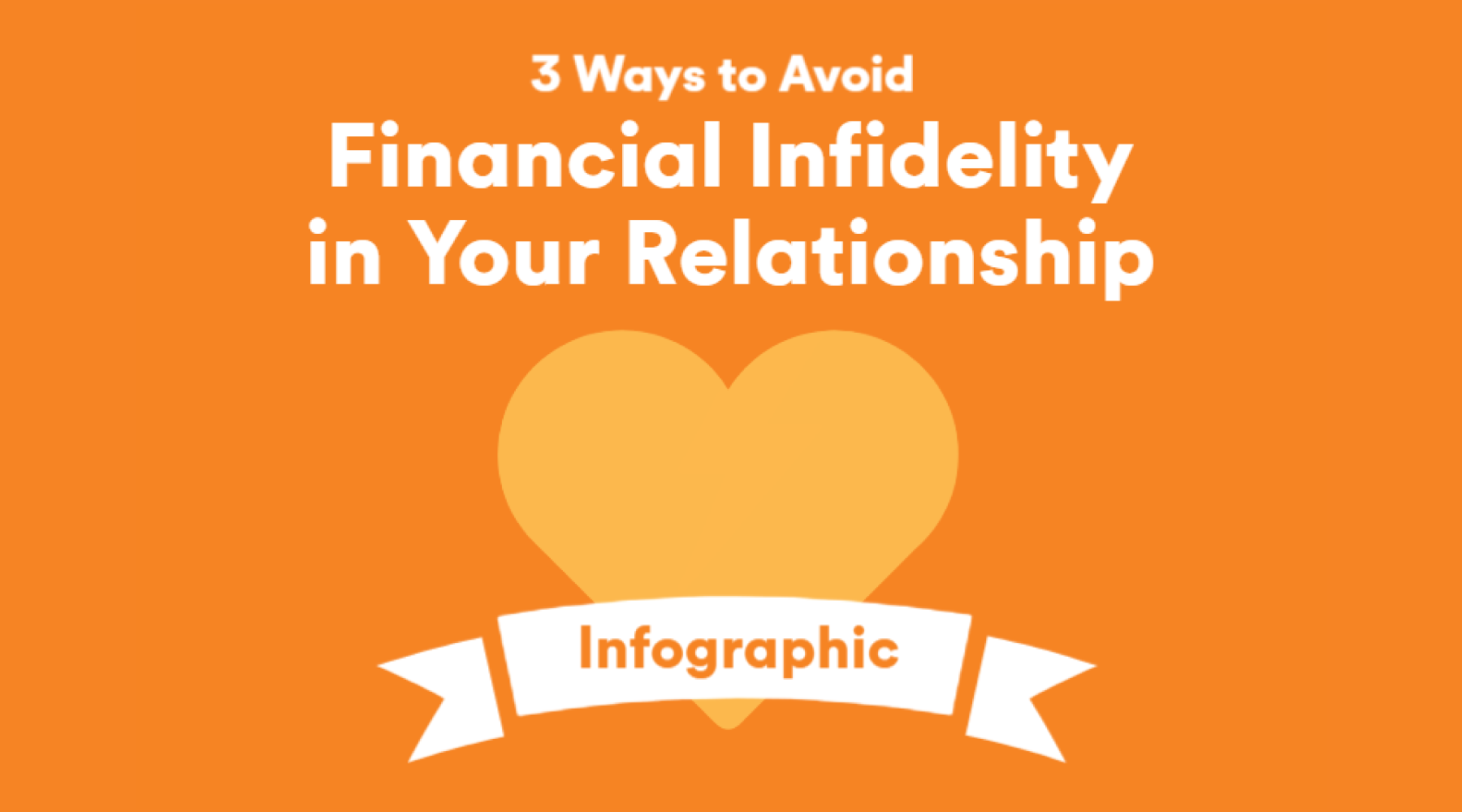 3 Ways to Avoid

Financial Infidelity in Your Relationship

Infographic